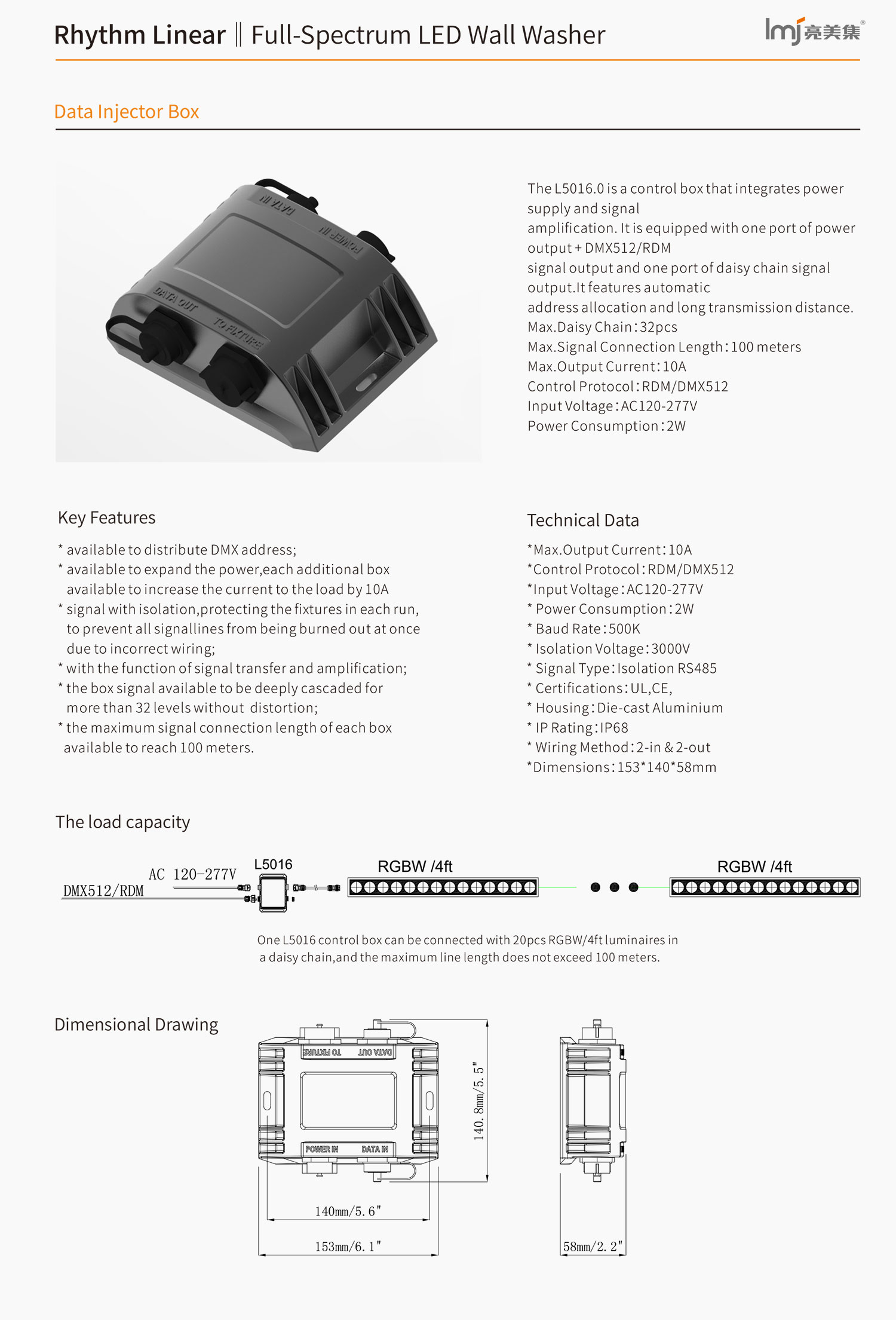 Rhythm Linear ‖ Full-Spectrum LED Wall Washer

lmj 亮美集®

Data Injector Box

DATA IN
POWER IN
DATA OUT
TO FIXTURE

The L5016.0 is a control box that integrates power supply and signal amplification. It is equipped with one port of power output + DMX512/RDM signal output and one port of daisy chain signal output.It features automatic address allocation and long transmission distance.
Max.Daisy Chain:32pcs
Max.Signal Connection Length:100 meters
Max.Output Current:10A
Control Protocol:RDM/DMX512
Input Voltage:AC120-277V
Power Consumption:2W

Key Features

* available to distribute DMX address;
* available to expand the power,each additional box available to increase the current to the load by 10A
* signal with isolation,protecting the fixtures in each run, to prevent all signallines from being burned out at once due to incorrect wiring;
* with the function of signal transfer and amplification;
* the box signal available to be deeply cascaded for more than 32 levels without distortion;
* the maximum signal connection length of each box available to reach 100 meters.

Technical Data

*Max.Output Current:10A
*Control Protocol:RDM/DMX512
*Input Voltage:AC120-277V
* Power Consumption:2W
* Baud Rate:500K
* Isolation Voltage:3000V
* Signal Type:Isolation RS485
* Certifications:UL,CE,
* Housing:Die-cast Aluminium
* IP Rating:IP68
* Wiring Method:2-in & 2-out
*Dimensions:153*140*58mm

The load capacity

AC 120-277V
DMX512/RDM
L5016
RGBW /4ft
RGBW /4ft

One L5016 control box can be connected with 20pcs RGBW/4ft luminaires in a daisy chain,and the maximum line length does not exceed 100 meters.

Dimensional Drawing

TO FIXTURE
DATA OUT
POWER IN
DATA IN
140.8mm/5.5"
140mm/5.6"
153mm/6.1"
58mm/2.2"